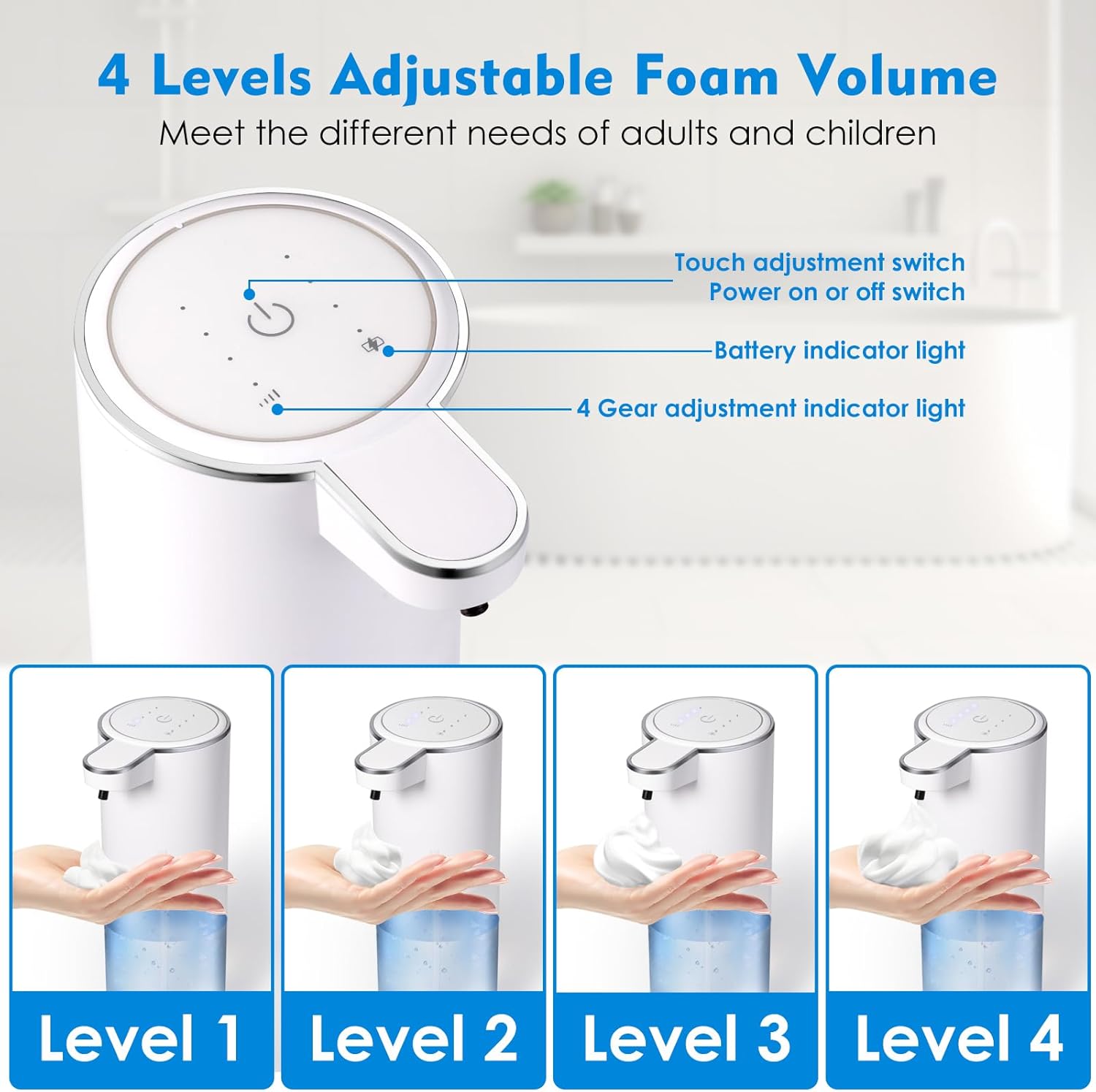 4 Levels Adjustable Foam Volume

Meet the different needs of adults and children

Touch adjustment switch
Power on or off switch

Battery indicator light

4 Gear adjustment indicator light

Level 1

Level 2

Level 3

Level 4